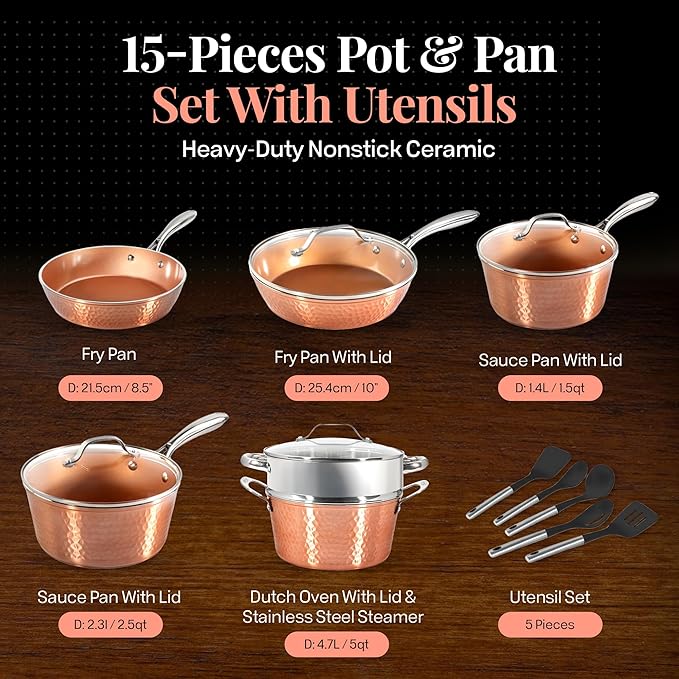 15-Pieces Pot & Pan
Set With Utensils
Heavy-Duty Nonstick Ceramic

Fry Pan
D: 21.5cm / 8.5"

Fry Pan With Lid
D: 25.4cm / 10"

Sauce Pan With Lid
D: 1.4L / 1.5qt

Sauce Pan With Lid
D: 2.3l / 2.5qt

Dutch Oven With Lid & Stainless Steel Steamer
D: 4.7L / 5qt

Utensil Set
5 Pieces